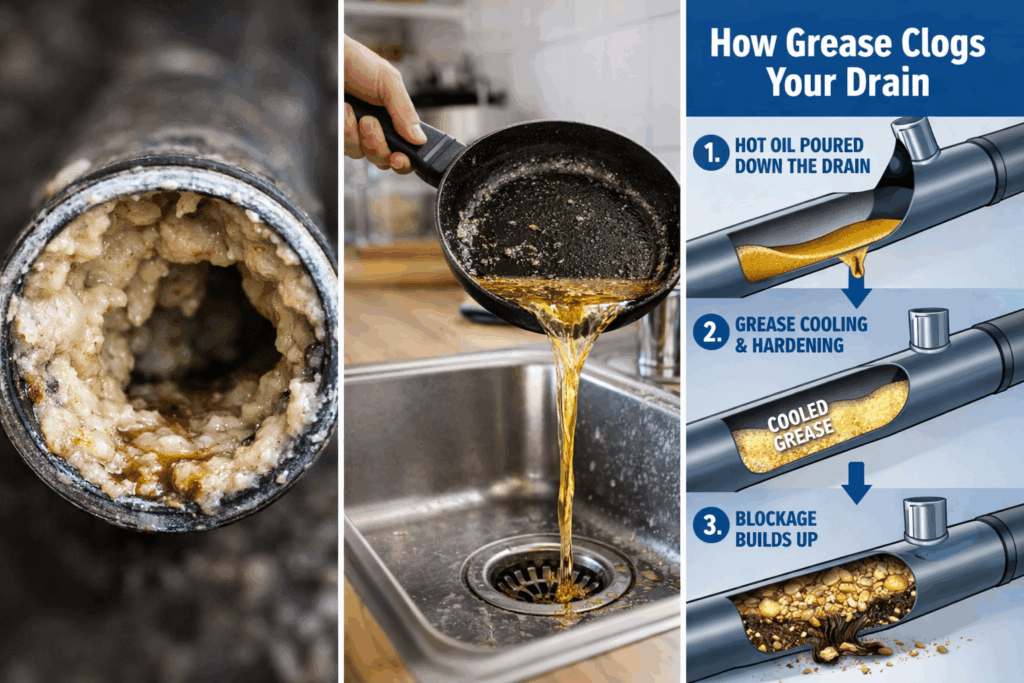 How Grease Clogs Your Drain

1. HOT OIL POURED DOWN THE DRAIN

2. GREASE COOLING & HARDENING

COOLED GREASE

3. BLOCKAGE BUILDS UP